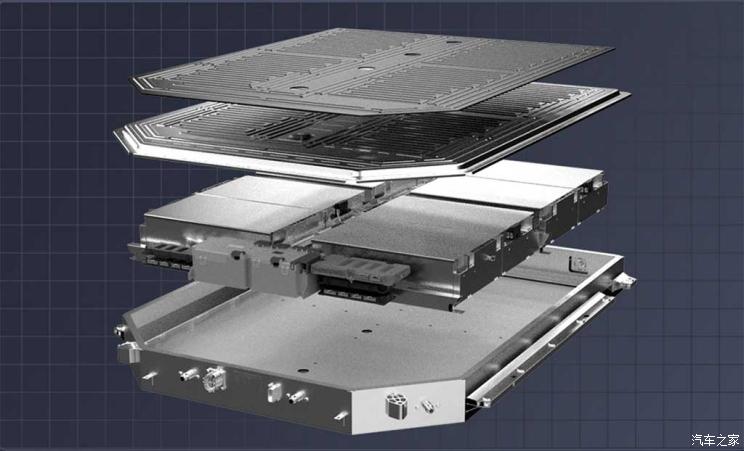 汽车之家