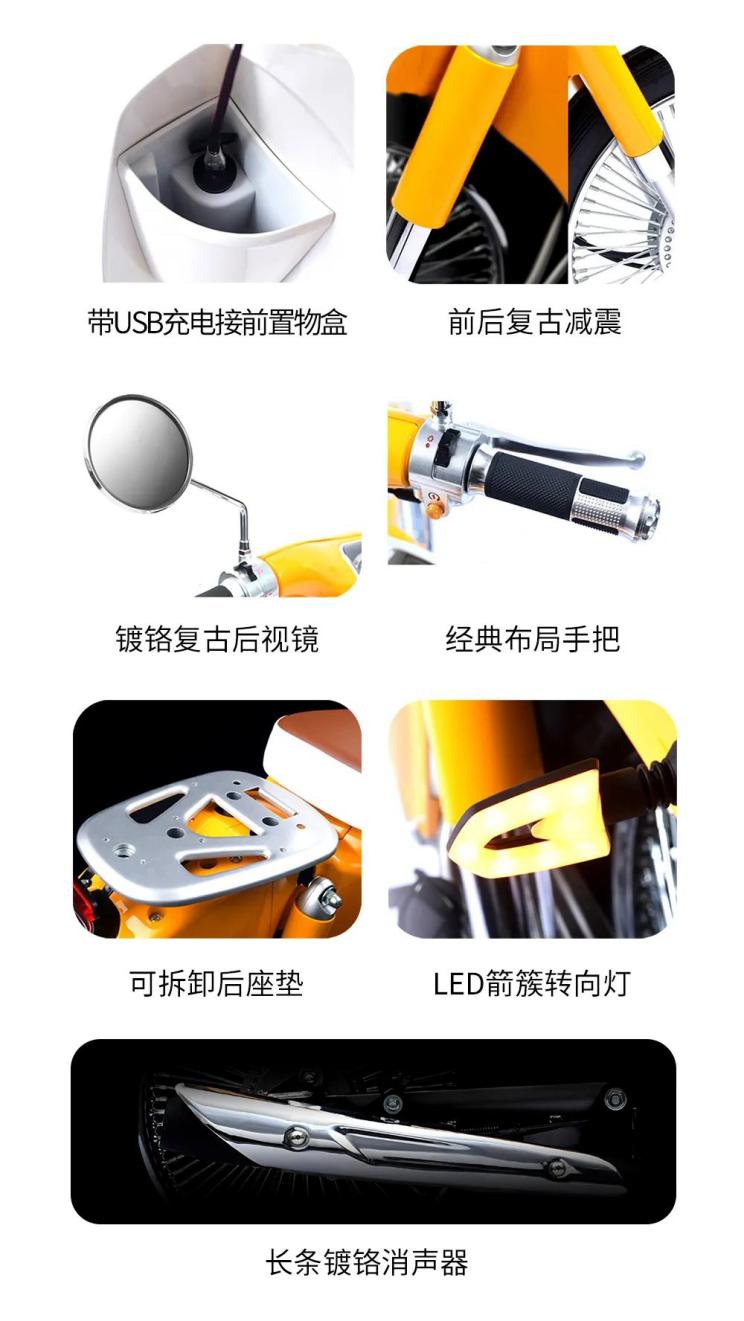 带USB充电接前置物盒

前后复古减震

镀铬复古后视镜

经典布局手把

可拆卸后座垫

LED箭簇转向灯

长条镀铬消声器